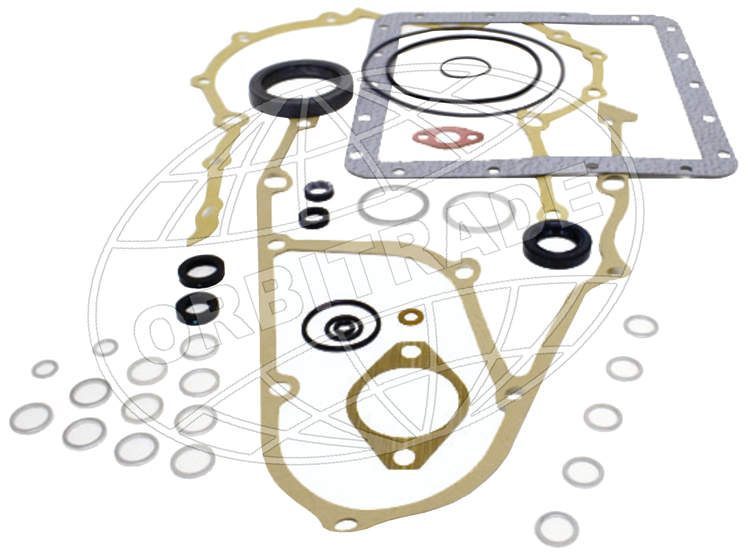 ORBITRADE